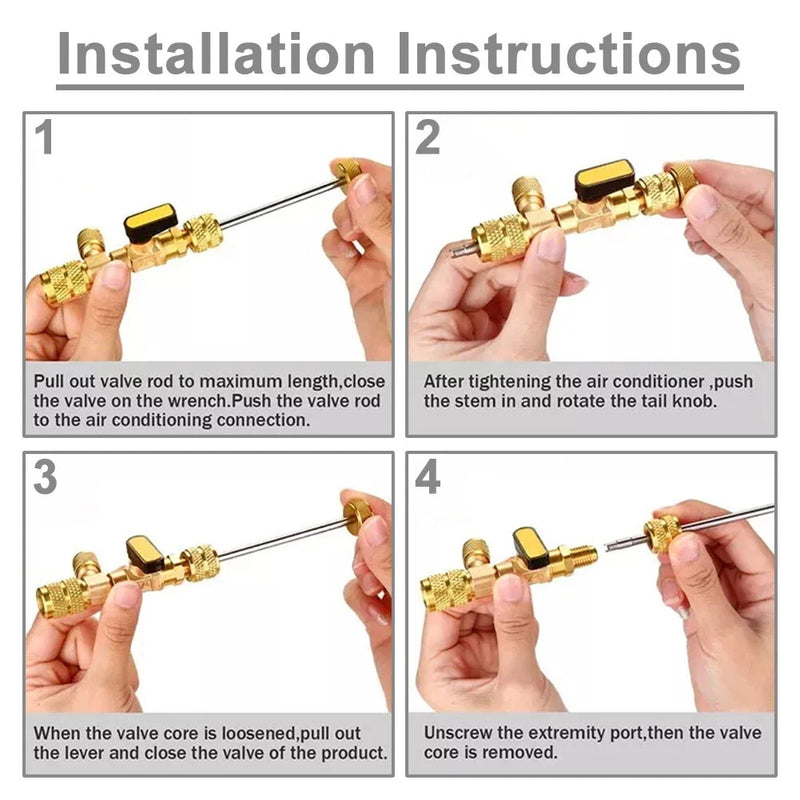 Installation Instructions

1

Pull out valve rod to maximum length,close the valve on the wrench.Push the valve rod to the air conditioning connection.

2

After tightening the air conditioner ,push the stem in and rotate the tail knob.

3

When the valve core is loosened,pull out the lever and close the valve of the product.

4

Unscrew the extremity port,then the valve core is removed.