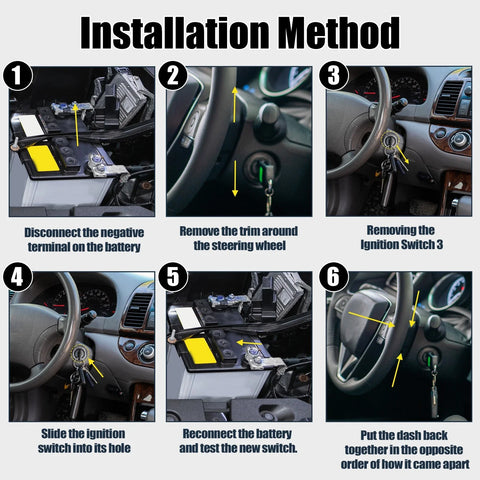 Installation Method

1

Disconnect the negative terminal on the battery

2

Remove the trim around the steering wheel

3

Removing the Ignition Switch 3

4

Slide the ignition switch into its hole

5

Reconnect the battery and test the new switch.

6

Put the dash back together in the opposite order of how it came apart