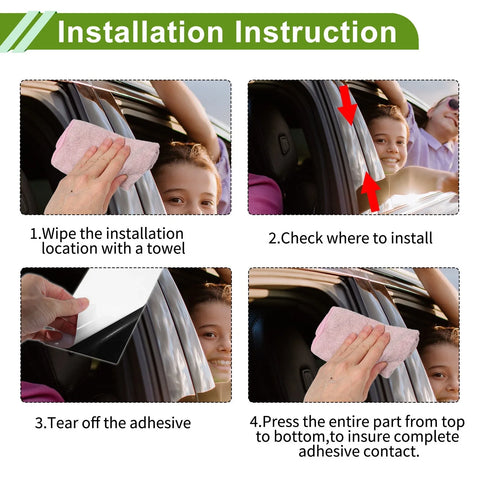 Installation Instruction

1.Wipe the installation location with a towel

2.Check where to install

3.Tear off the adhesive

4.Press the entire part from top to bottom,to insure complete adhesive contact.