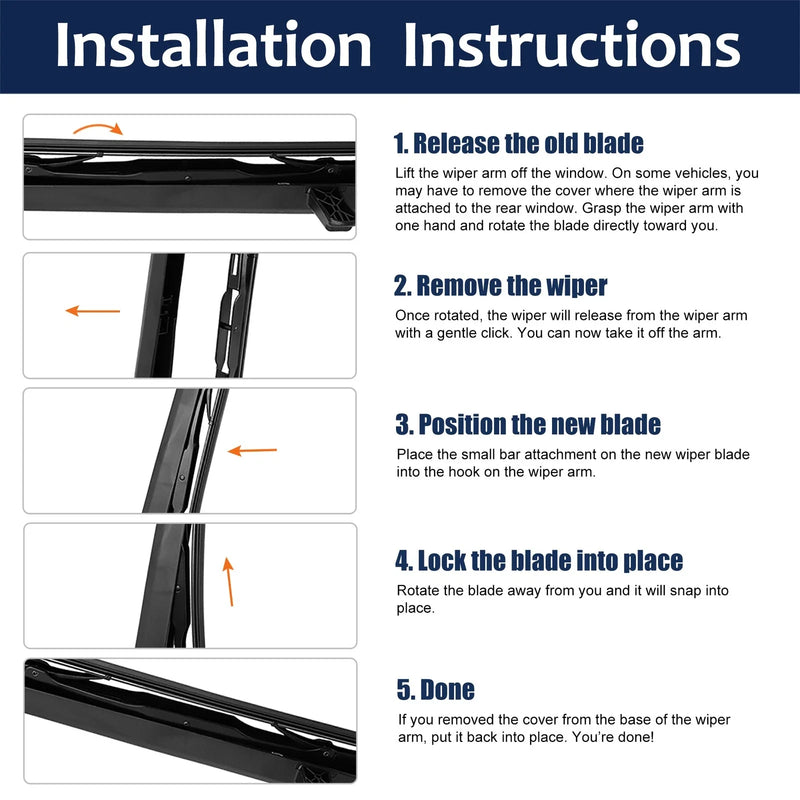 Installation Instructions

1. Release the old blade

Lift the wiper arm off the window. On some vehicles, you may have to remove the cover where the wiper arm is attached to the rear window. Grasp the wiper arm with one hand and rotate the blade directly toward you.

2. Remove the wiper

Once rotated, the wiper will release from the wiper arm with a gentle click. You can now take it off the arm.

3. Position the new blade

Place the small bar attachment on the new wiper blade into the hook on the wiper arm.

4. Lock the blade into place

Rotate the blade away from you and it will snap into place.

5. Done

If you removed the cover from the base of the wiper arm, put it back into place. You're done!