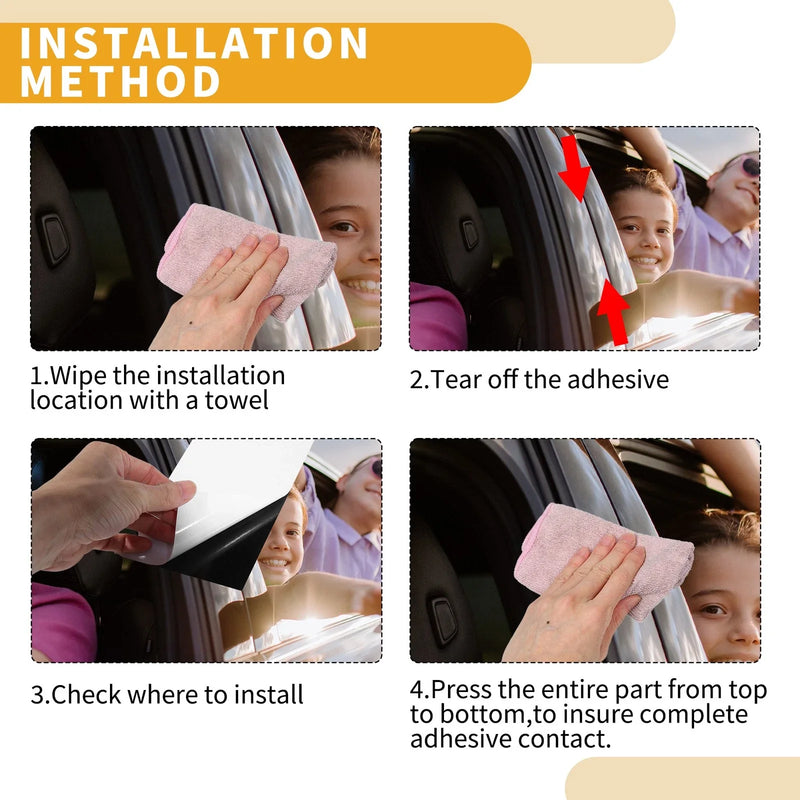 INSTALLATION METHOD

1.Wipe the installation location with a towel

2.Tear off the adhesive

3.Check where to install

4.Press the entire part from top to bottom,to insure complete adhesive contact.