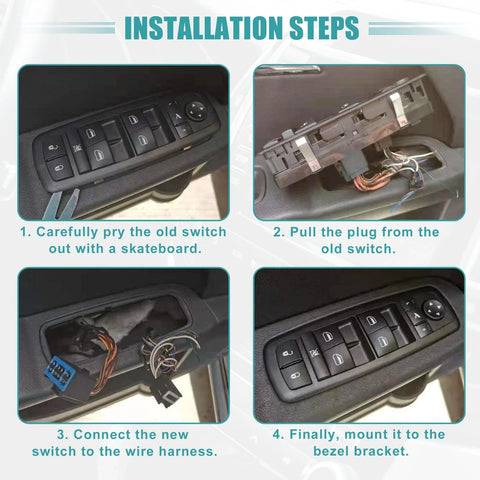 INSTALLATION STEPS

1. Carefully pry the old switch out with a skateboard.

2. Pull the plug from the old switch.

3. Connect the new switch to the wire harness.

4. Finally, mount it to the bezel bracket.